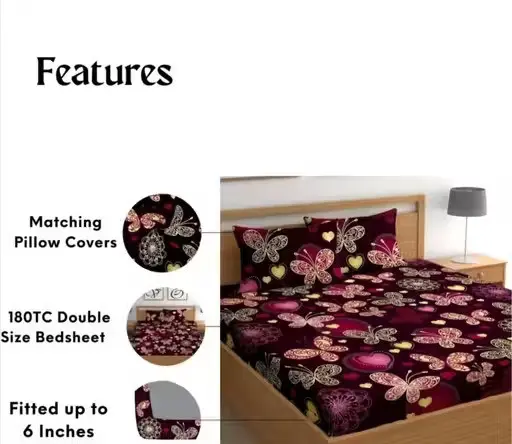 Features

Matching Pillow Covers

180TC Double Size Bedsheet

Fitted up to 6 Inches